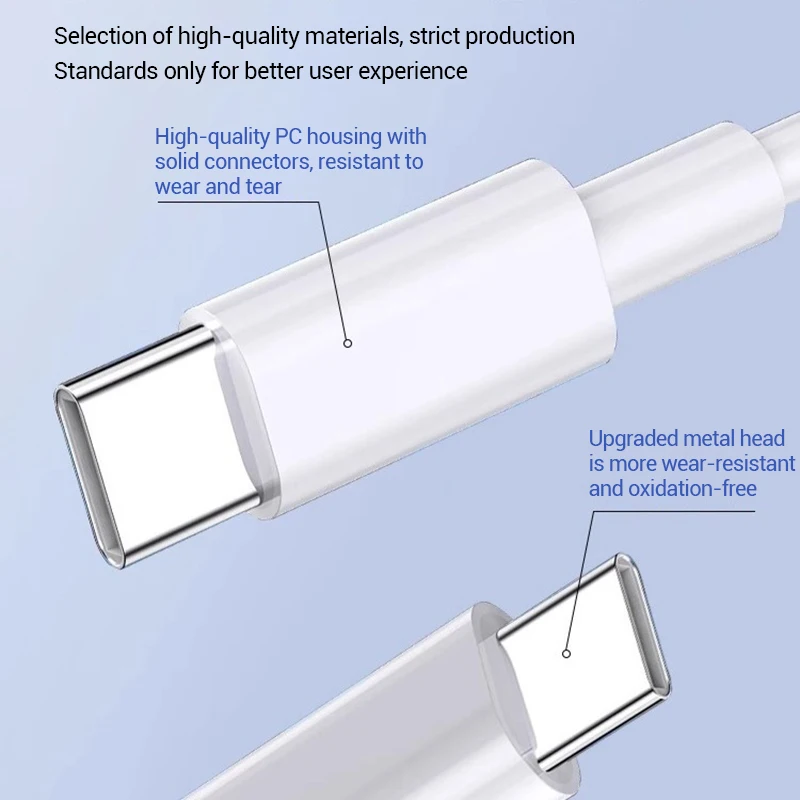 Selection of high-quality materials, strict production Standards only for better user experience

High-quality PC housing with solid connectors, resistant to wear and tear

Upgraded metal head is more wear-resistant and oxidation-free