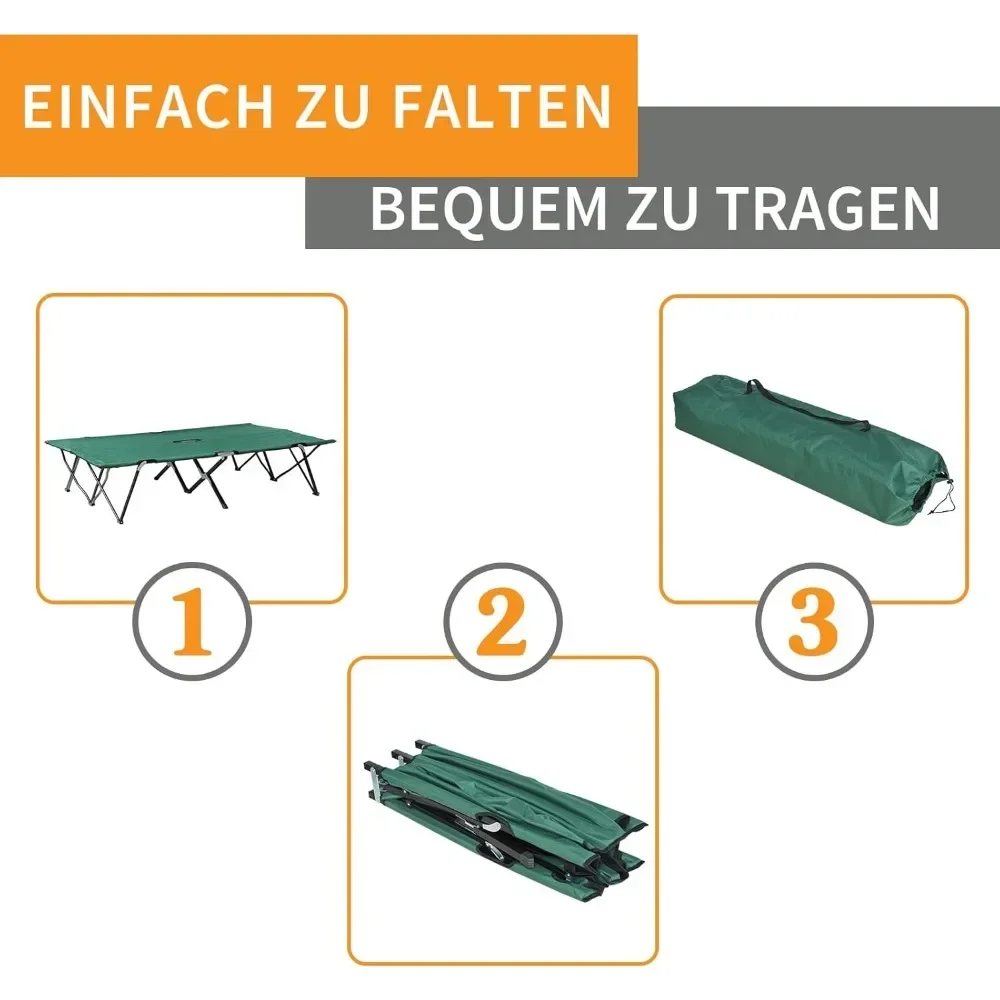 EINFACH ZU FALTEN

BEQUEM ZU TRAGEN

1

2

3