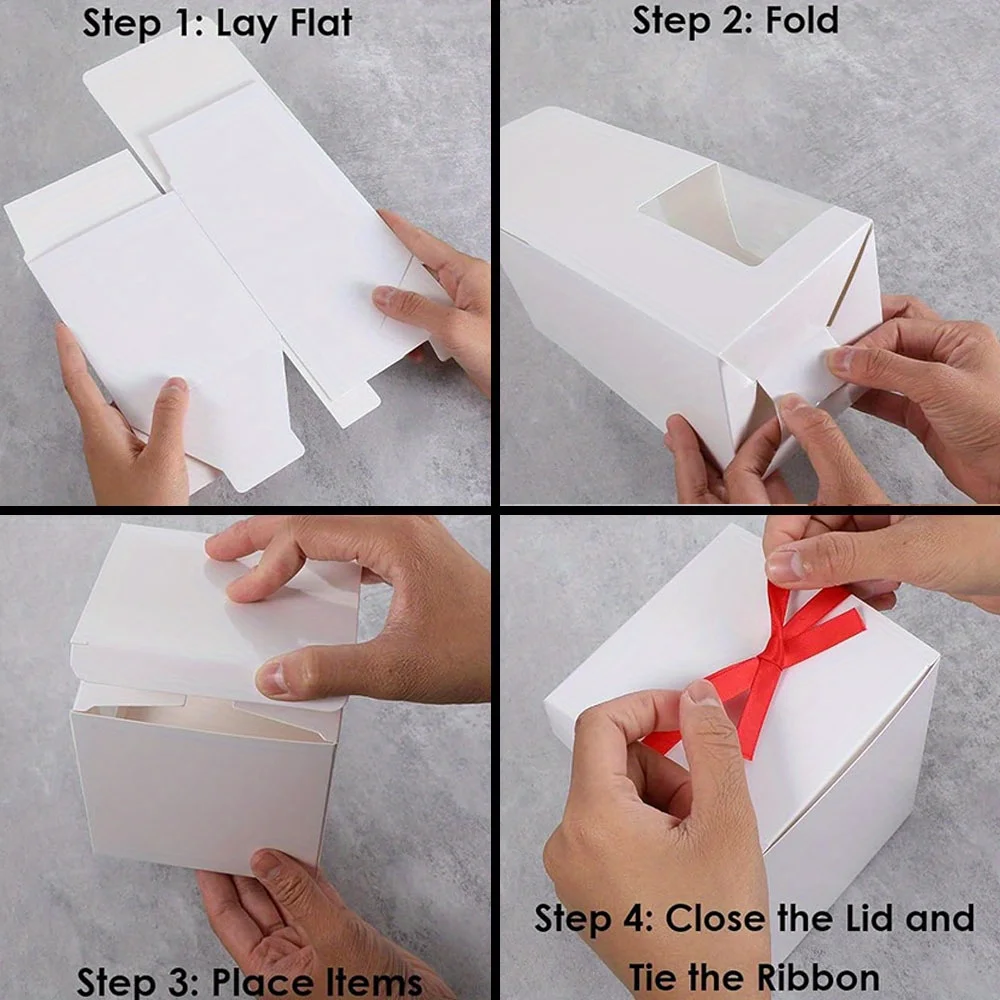 Step 1: Lay Flat

Step 2: Fold

Step 3: Place Items

Step 4: Close the Lid and Tie the Ribbon