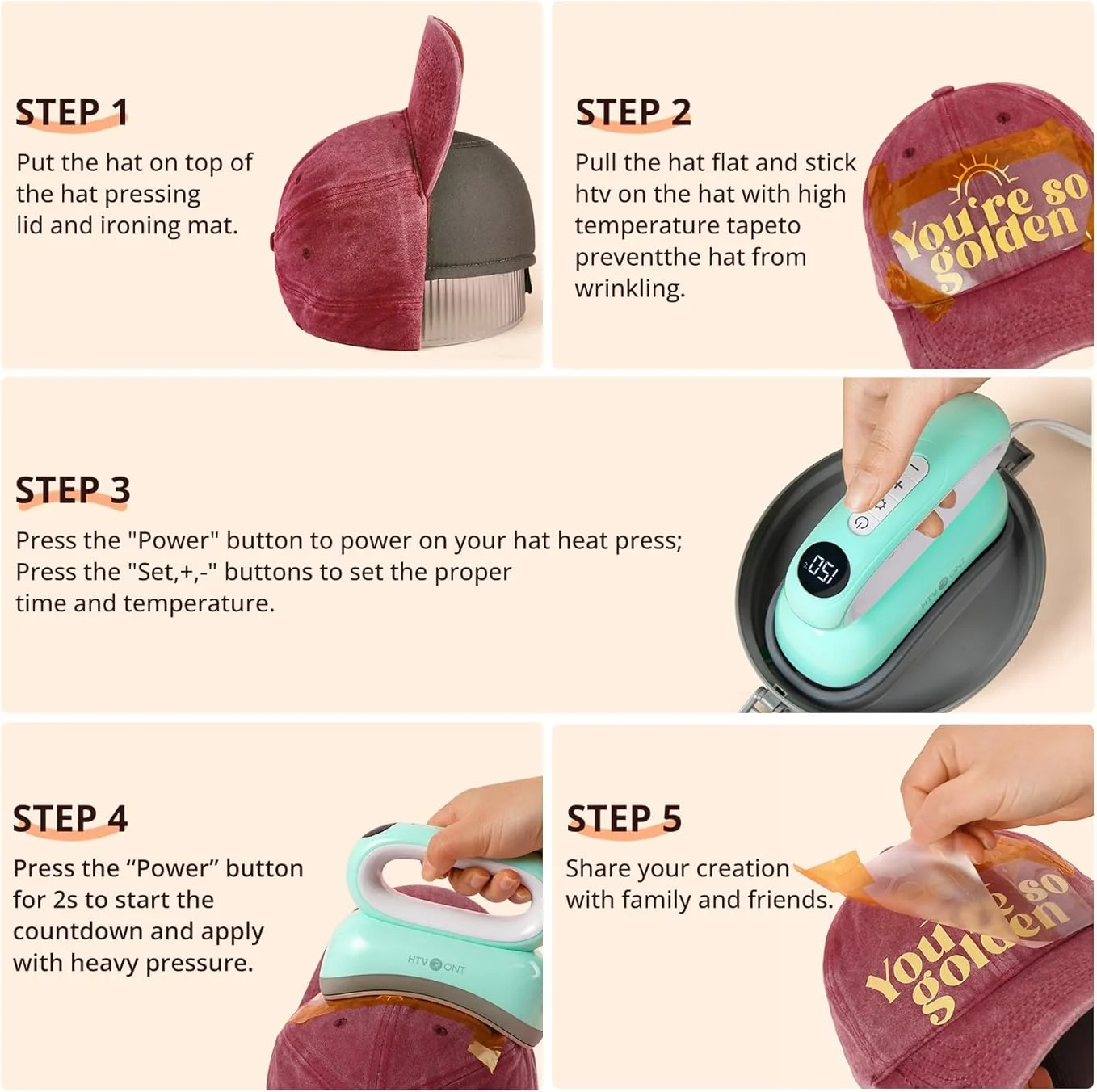 STEP 1

Put the hat on top of the hat pressing lid and ironing mat.

STEP 2

Pull the hat flat and stick htv on the hat with high temperature tapeto preventthe hat from wrinkling.

You're so golden

STEP 3

Press the "Power" button to power on your hat heat press; Press the "Set,+,-" buttons to set the proper time and temperature.

150

HTVRONT

STEP 4

Press the “Power” button for 2s to start the countdown and apply with heavy pressure.

HTVRONT

STEP 5

Share your creation with family and friends.

You're so golden