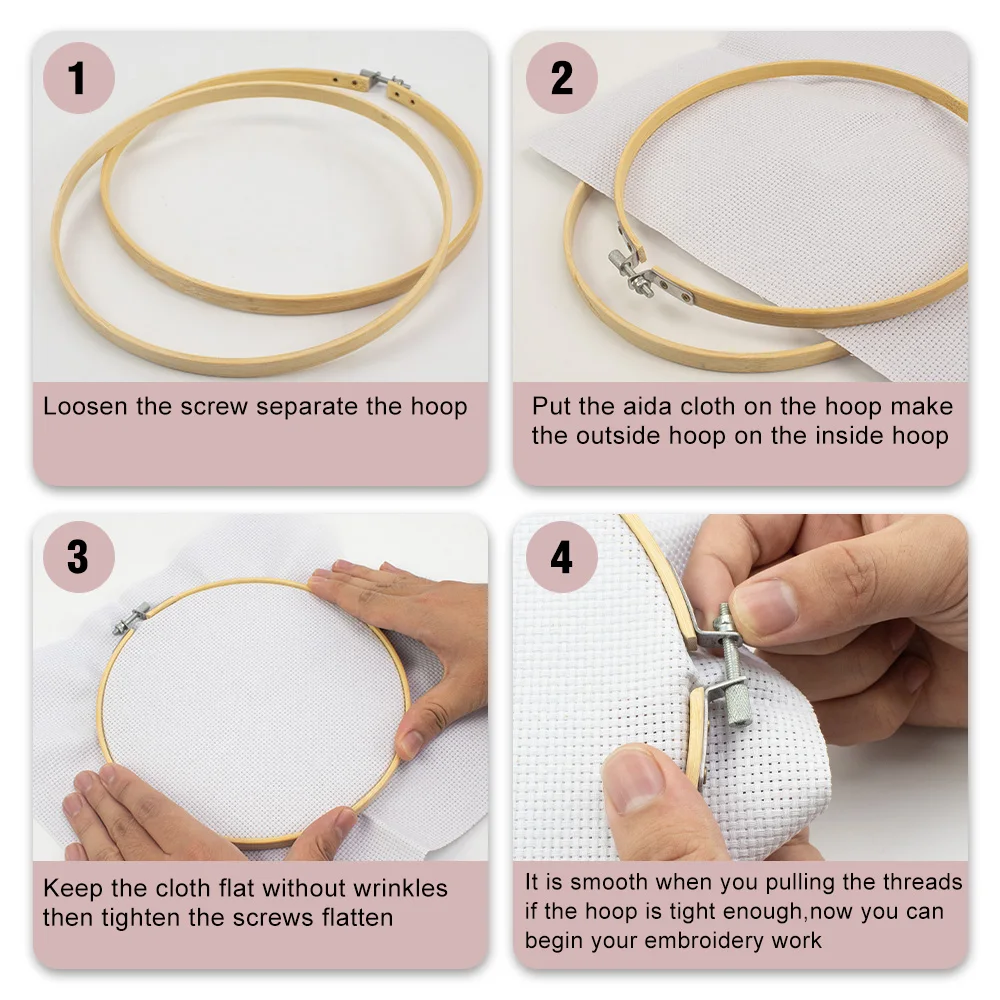 1

Loosen the screw separate the hoop

2

Put the aida cloth on the hoop make the outside hoop on the inside hoop

3

Keep the cloth flat without wrinkles then tighten the screws flatten

4

It is smooth when you pulling the threads if the hoop is tight enough,now you can begin your embroidery work